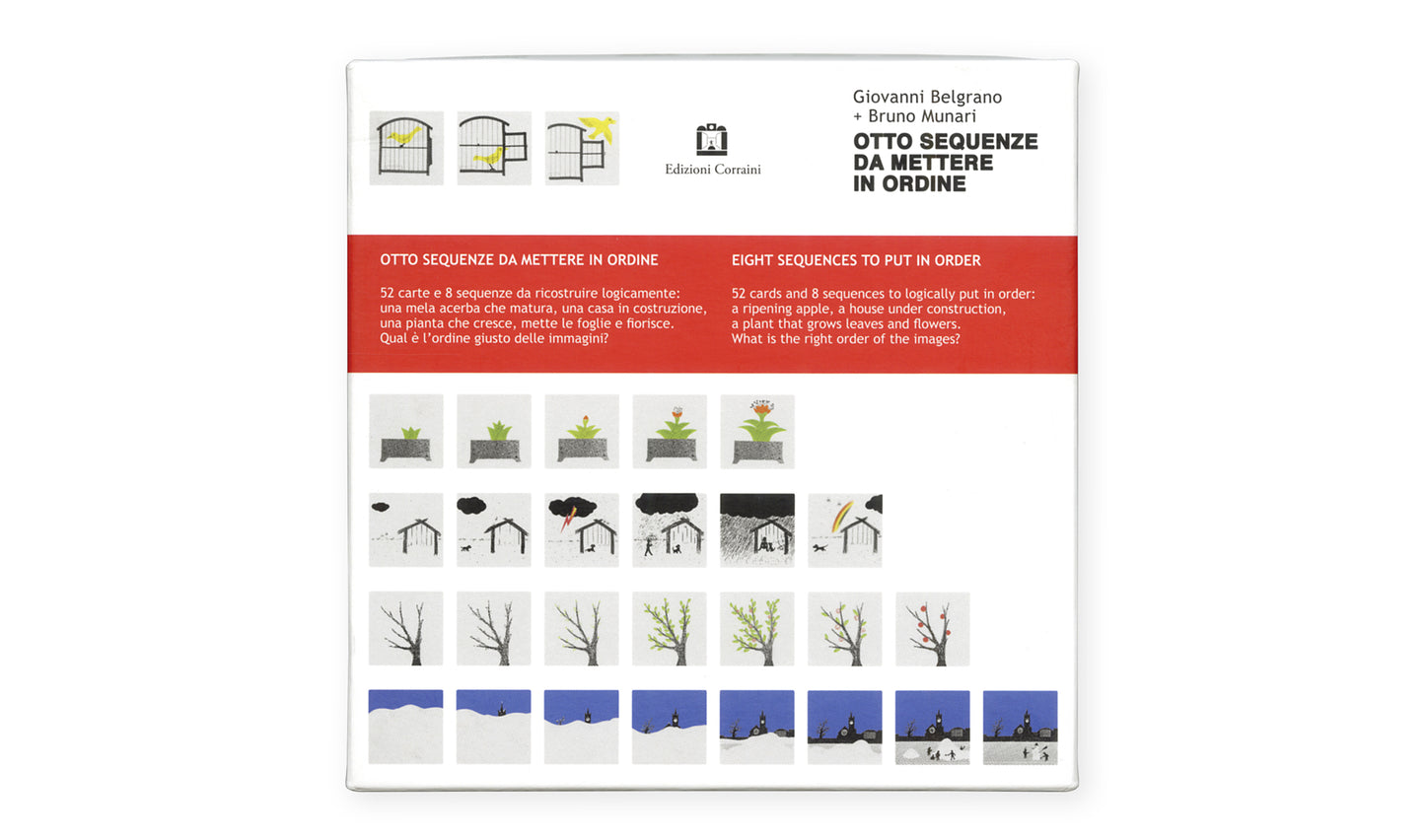 Edizioni Corraini

Giovanni Belgrano
+ Bruno Munari
OTTO SEQUENZE DA METTERE IN ORDINE

OTTO SEQUENZE DA METTERE IN ORDINE

52 carte e 8 sequenze da ricostruire logicamente: una mela acerba che matura, una casa in costruzione, una pianta che cresce, mette le foglie e fiorisce. Qual è l'ordine giusto delle immagini?

EIGHT SEQUENCES TO PUT IN ORDER

52 cards and 8 sequences to logically put in order: a ripening apple, a house under construction, a plant that grows leaves and flowers. What is the right order of the images?