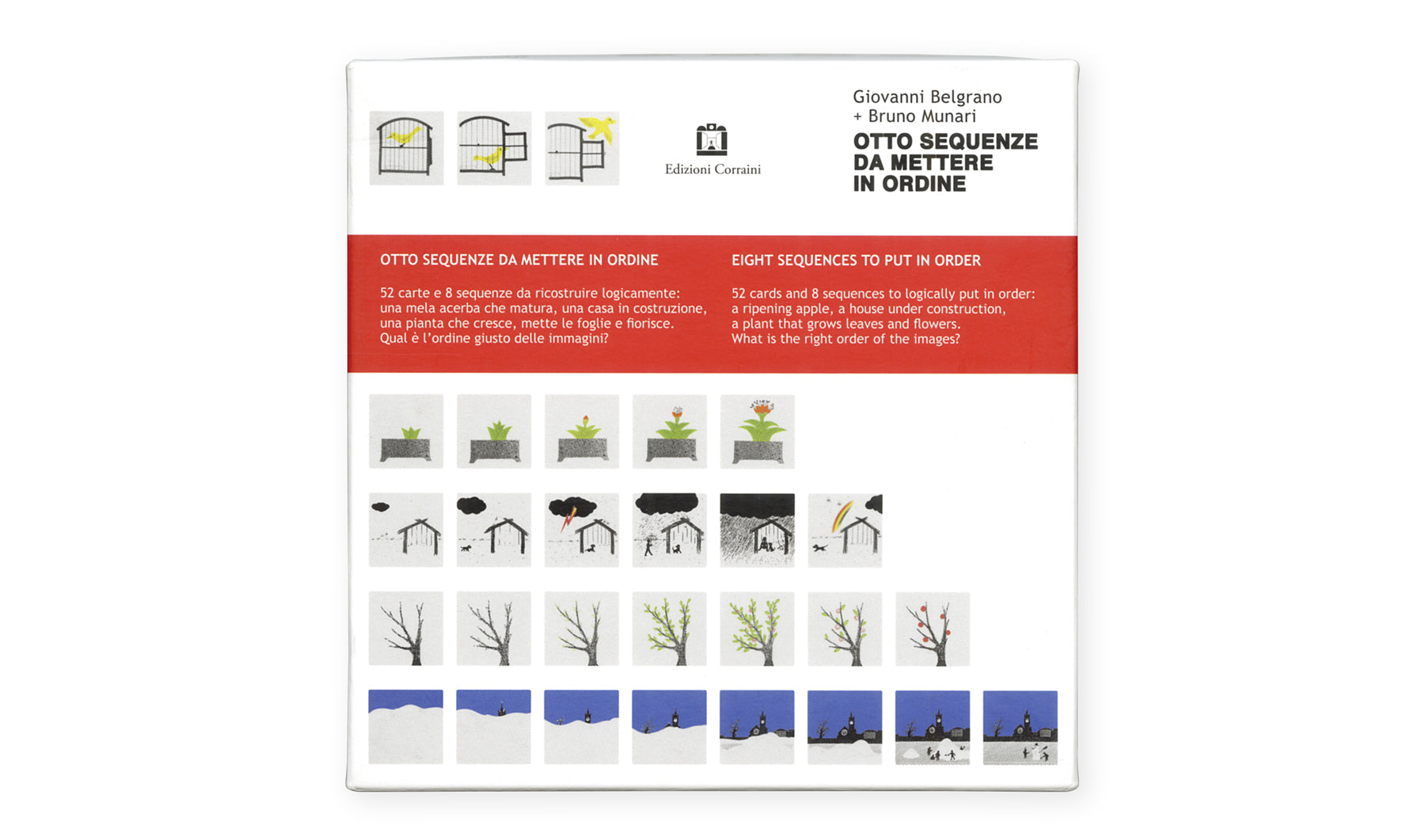 Edizioni Corraini

Giovanni Belgrano
+ Bruno Munari
OTTO SEQUENZE DA METTERE IN ORDINE

OTTO SEQUENZE DA METTERE IN ORDINE

52 carte e 8 sequenze da ricostruire logicamente: una mela acerba che matura, una casa in costruzione, una pianta che cresce, mette le foglie e fiorisce. Qual è l'ordine giusto delle immagini?

EIGHT SEQUENCES TO PUT IN ORDER

52 cards and 8 sequences to logically put in order: a ripening apple, a house under construction, a plant that grows leaves and flowers. What is the right order of the images?